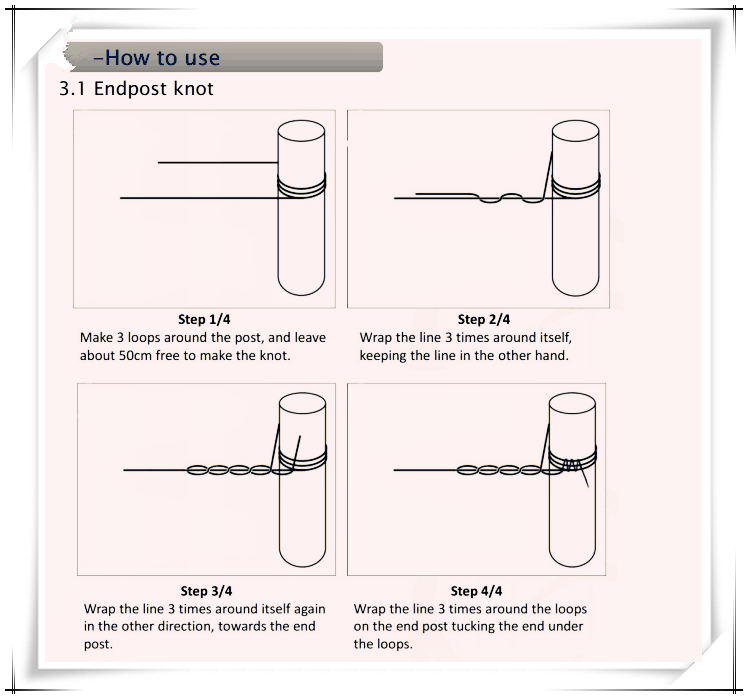 -How to use

3.1 Endpost knot

Step 1/4
Make 3 loops around the post, and leave about 50cm free to make the knot.

Step 2/4
Wrap the line 3 times around itself, keeping the line in the other hand.

Step 3/4
Wrap the line 3 times around itself again in the other direction, towards the end post.

Step 4/4
Wrap the line 3 times around the loops on the end post tucking the end under the loops.